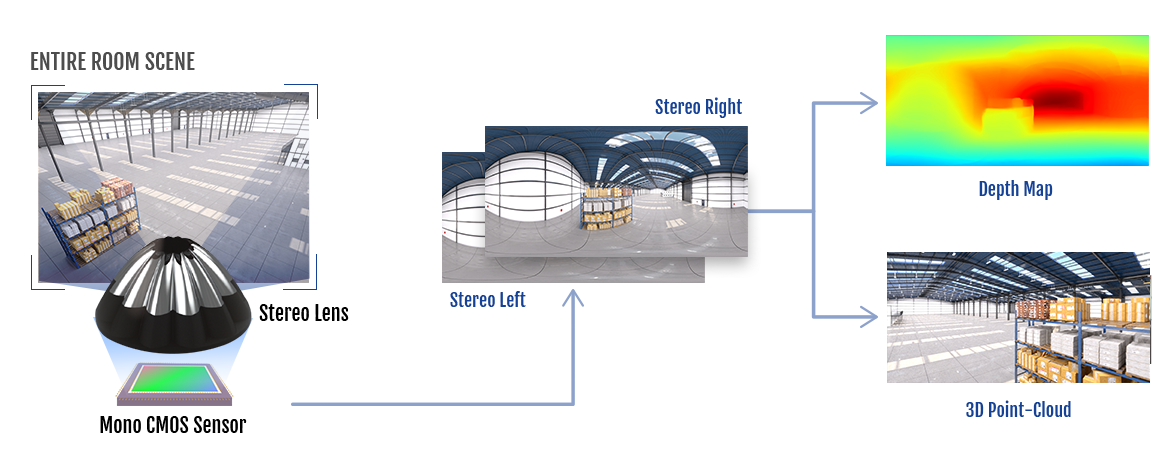 ENTIRE ROOM SCENE

Stereo Lens

Mono CMOS Sensor

Stereo Right

Stereo Left

Depth Map

3D Point-Cloud