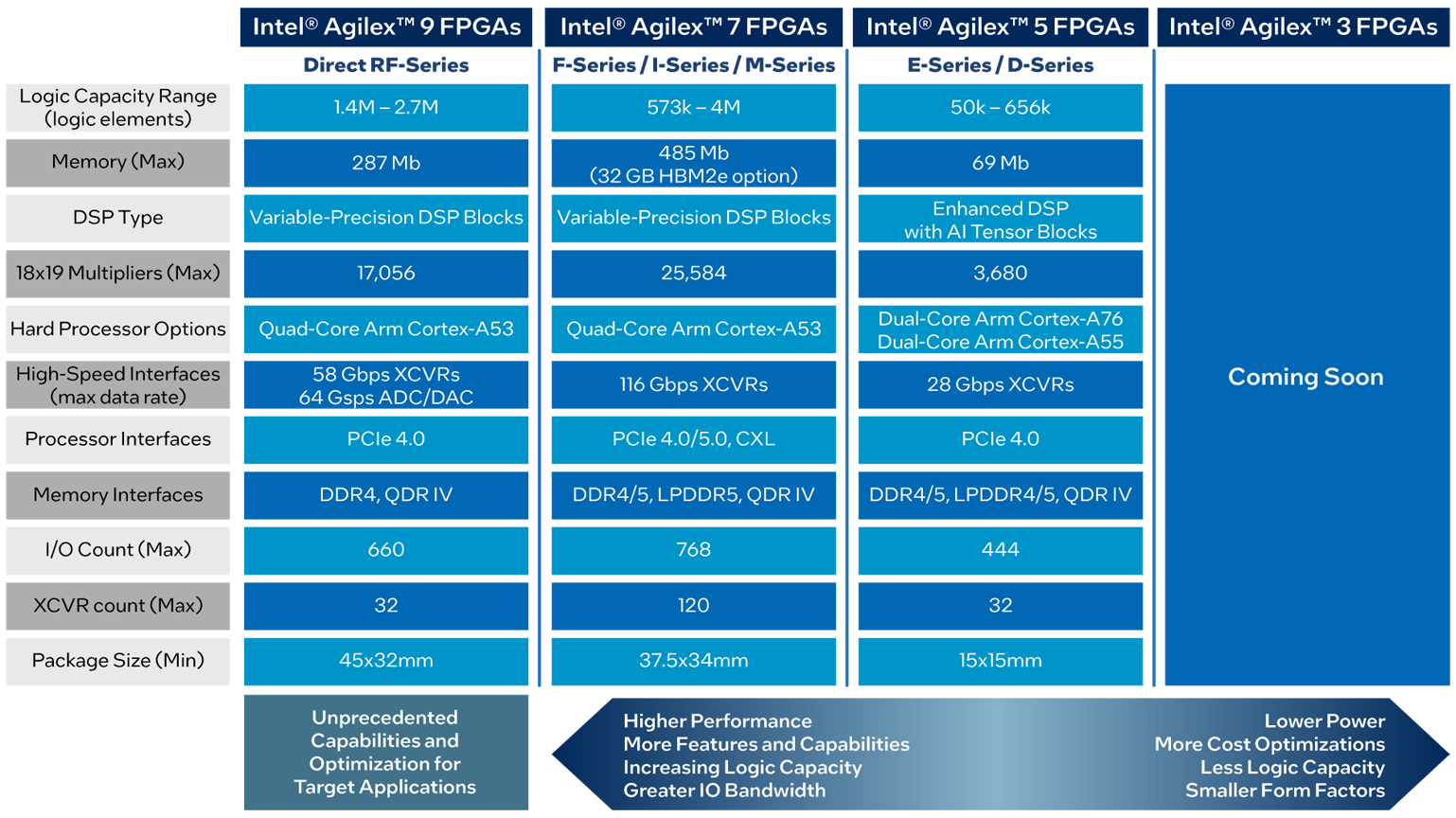 | | Intel® Agilex™ 9 FPGAs | Intel® Agilex™ 7 FPGAs | Intel® Agilex™ 5 FPGAs | Intel® Agilex™ 3 FPGAs |
|---|---|---|---|---|
| | Direct RF-Series | F-Series / I-Series / M-Series | E-Series / D-Series | |
| Logic Capacity Range (logic elements) | 1.4M – 2.7M | 573k – 4M | 50k – 656k | Coming Soon |
| Memory (Max) | 287 Mb | 485 Mb (32 GB HBM2e option) | 69 Mb | |
| DSP Type | Variable-Precision DSP Blocks | Variable-Precision DSP Blocks | Enhanced DSP with AI Tensor Blocks | |
| 18x19 Multipliers (Max) | 17,056 | 25,584 | 3,680 | |
| Hard Processor Options | Quad-Core Arm Cortex-A53 | Quad-Core Arm Cortex-A53 | Dual-Core Arm Cortex-A76 Dual-Core Arm Cortex-A55 | |
| High-Speed Interfaces (max data rate) | 58 Gbps XCVRs 64 Gsps ADC/DAC | 116 Gbps XCVRs | 28 Gbps XCVRs | |
| Processor Interfaces | PCIe 4.0 | PCIe 4.0/5.0, CXL | PCIe 4.0 | |
| Memory Interfaces | DDR4, QDR IV | DDR4/5, LPDDR5, QDR IV | DDR4/5, LPDDR4/5, QDR IV | |
| I/O Count (Max) | 660 | 768 | 444 | |
| XCVR count (Max) | 32 | 120 | 32 | |
| Package Size (Min) | 45x32mm | 37.5x34mm | 15x15mm | |

Unprecedented Capabilities and Optimization for Target Applications

Higher Performance
More Features and Capabilities
Increasing Logic Capacity
Greater IO Bandwidth

Lower Power
More Cost Optimizations
Less Logic Capacity
Smaller Form Factors